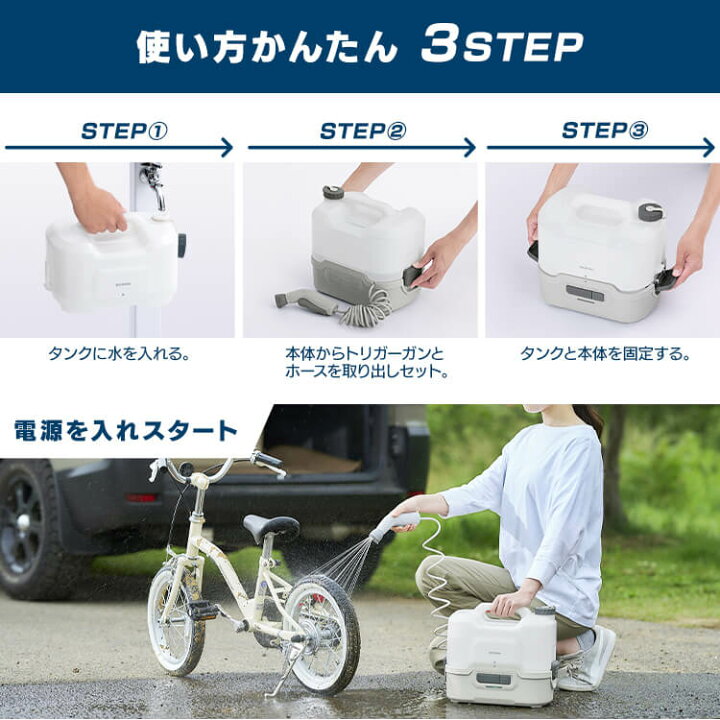 使い方かんたん 3STEP

STEP①

タンクに水を入れる。

STEP②

本体からトリガーガンとホースを取り出しセット。

STEP③

タンクと本体を固定する。

電源を入れスタート