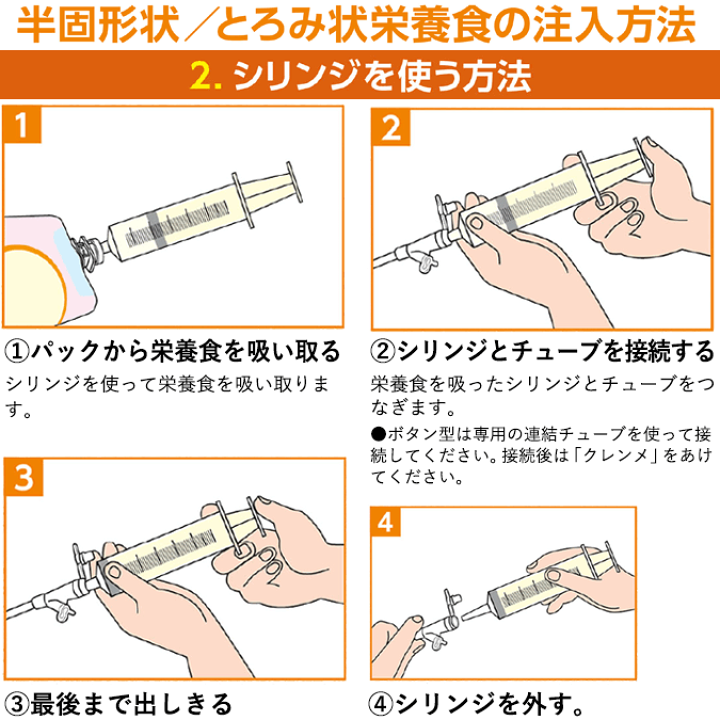 半固形状／とろみ状栄養食の注入方法

2. シリンジを使う方法

1

①パックから栄養食を吸い取る

シリンジを使って栄養食を吸い取ります。

2

②シリンジとチューブを接続する

栄養食を吸ったシリンジとチューブをつなぎます。

●ボタン型は専用の連結チューブを使って接続してください。接続後は「クレンメ」をあけてください。

3

③最後まで出しきる

4

④シリンジを外す。