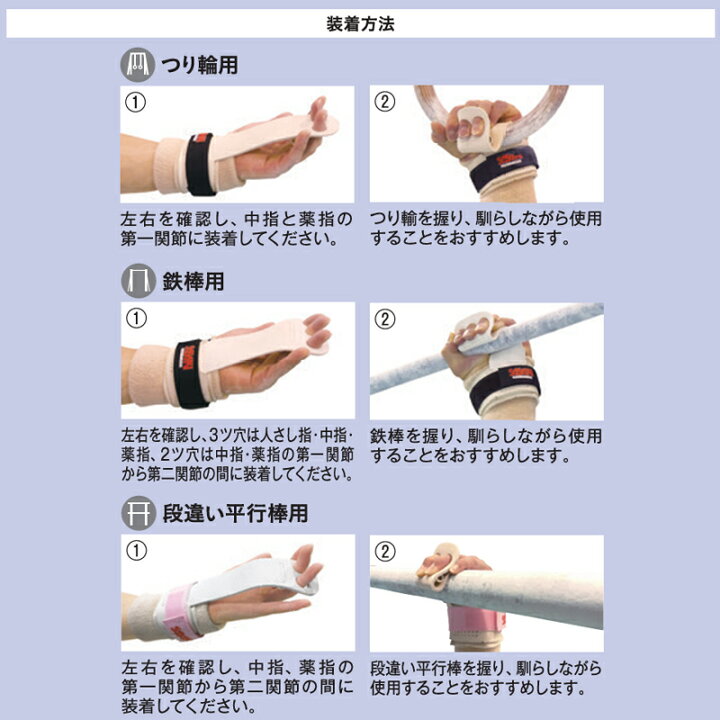 装着方法

つり輪用

①

左右を確認し、中指と薬指の第一関節に装着してください。

②

つり輪を握り、馴らしながら使用することをおすすめします。

鉄棒用

①

左右を確認し、3ツ穴は人さし指･中指･薬指、2ツ穴は中指･薬指の第一関節から第二関節の間に装着してください。

②

鉄棒を握り、馴らしながら使用することをおすすめします。

段違い平行棒用

①

左右を確認し、中指、薬指の第一関節から第二関節の間に装着してください。

②

段違い平行棒を握り、馴らしながら使用することをおすすめします。