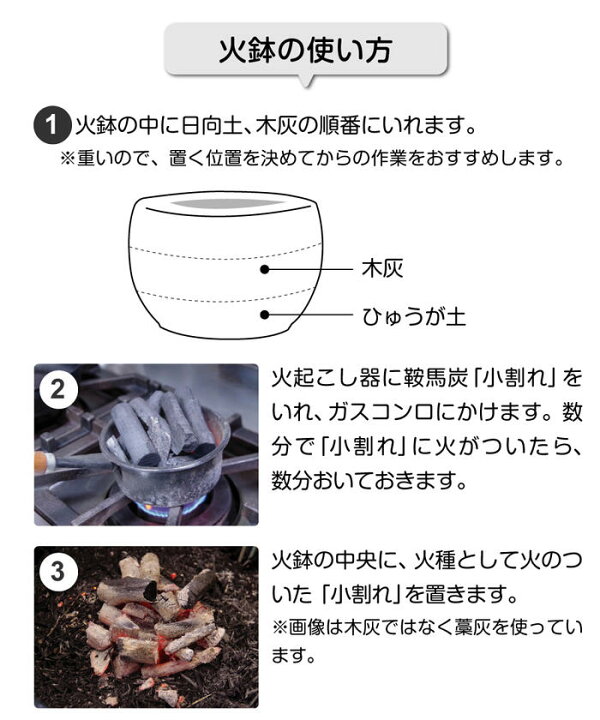 火鉢の使い方

1 火鉢の中に日向土、木灰の順番にいれます。
※重いので、置く位置を決めてからの作業をおすすめします。

木灰
ひゅうが土

2 火起こし器に鞍馬炭「小割れ」をいれ、ガスコンロにかけます。数分で「小割れ」に火がついたら、数分おいておきます。

3 火鉢の中央に、火種として火のついた「小割れ」を置きます。
※画像は木灰ではなく藁灰を使っています。