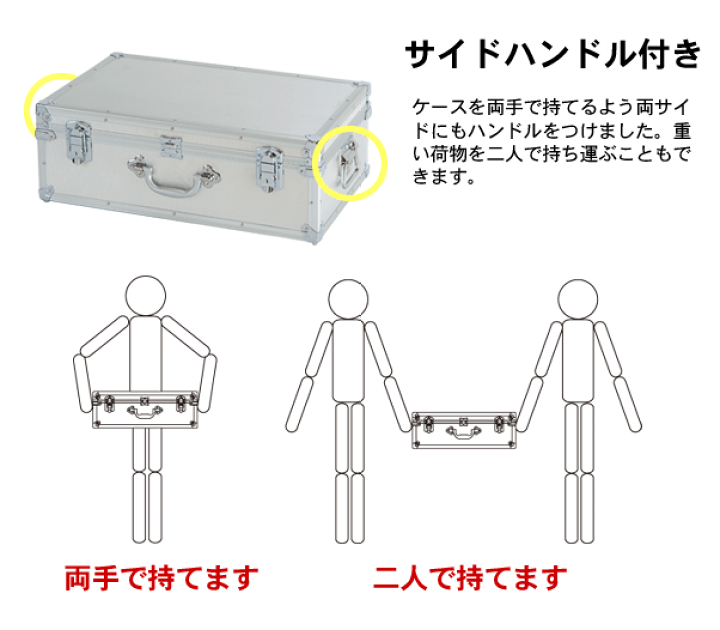 サイドハンドル付き

ケースを両手で持てるよう両サイドにもハンドルをつけました。重い荷物を二人で持ち運ぶこともできます。

両手で持てます

二人で持てます