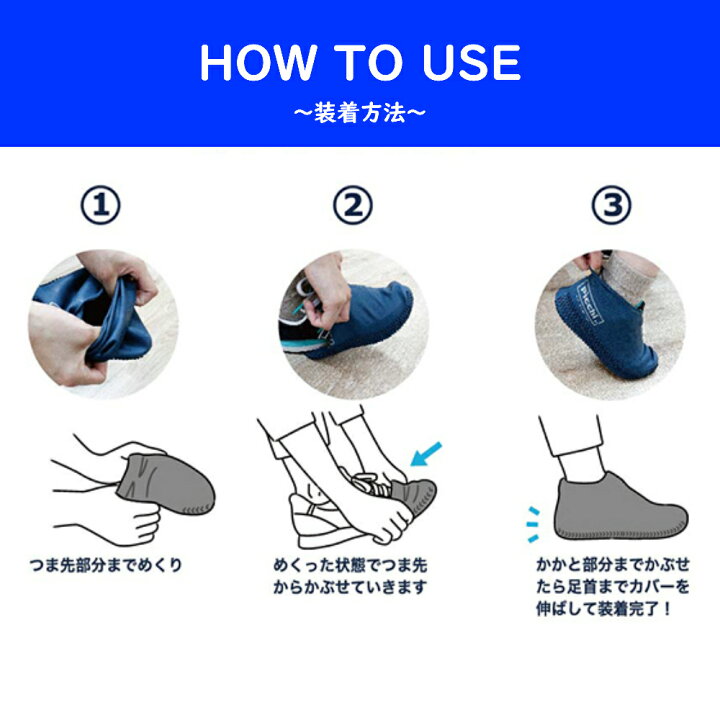 HOW TO USE
～装着方法～

①

つま先部分までめくり

②

めくった状態でつま先からかぶせていきます

③

Piechi

かかと部分までかぶせたら足首までカバーを伸ばして装着完了！