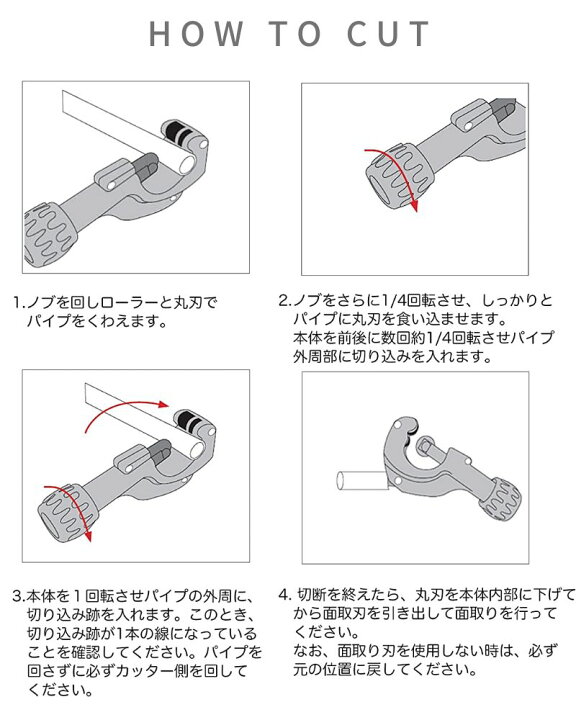 HOW TO CUT

1.ノブを回しローラーと丸刃でパイプをくわえます。

2.ノブをさらに1/4回転させ、しっかりとパイプに丸刃を食い込ませます。
本体を前後に数回約1/4回転させパイプ外周部に切り込みを入れます。

3.本体を１回転させパイプの外周に、切り込み跡を入れます。このとき、切り込み跡が1本の線になっていることを確認してください。パイプを回さずに必ずカッター側を回してください。

4. 切断を終えたら、丸刃を本体内部に下げてから面取刃を引き出して面取りを行ってください。
なお、面取り刃を使用しない時は、必ず元の位置に戻してください。