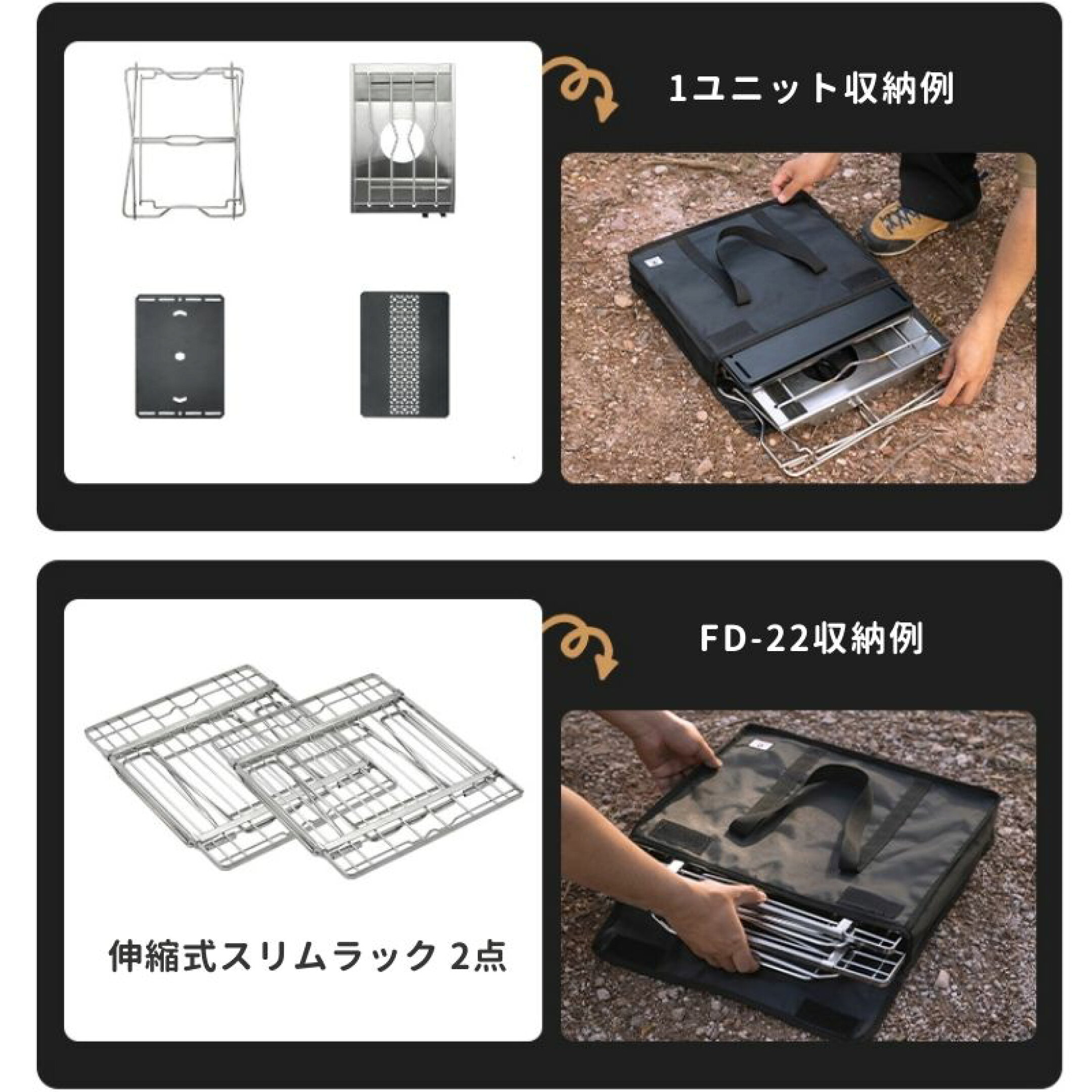 1ユニット収納例

FD-22収納例

伸縮式スリムラック 2点