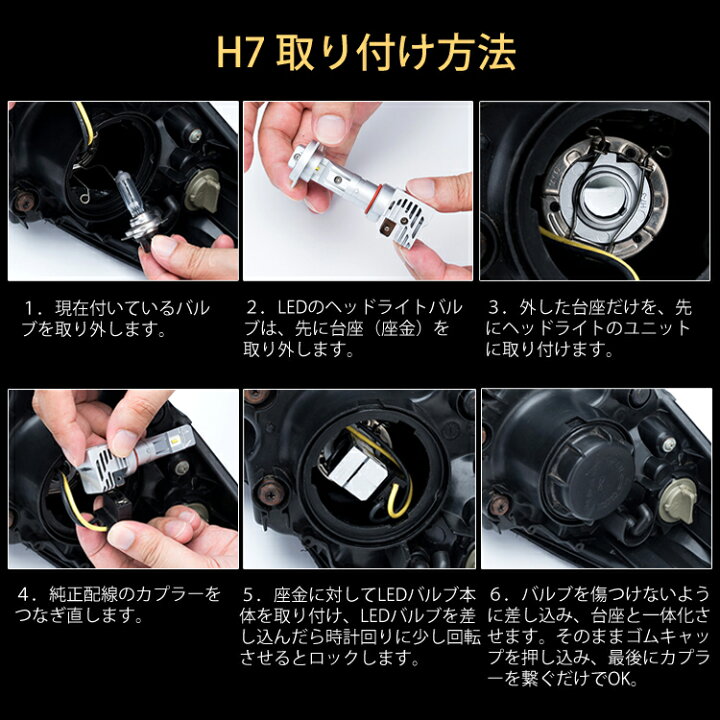 H7 取り付け方法

１．現在付いているバルブを取り外します。

２．LEDのヘッドライトバルブは、先に台座（座金）を取り外します。

３．外した台座だけを、先にヘッドライトのユニットに取り付けます。

４．純正配線のカプラーをつなぎ直します。

５．座金に対してLEDバルブ本体を取り付け、LEDバルブを差し込んだら時計回りに少し回転させるとロックします。

６．バルブを傷つけないように差し込み、台座と一体化させます。そのままゴムキャップを押し込み、最後にカプラーを繋ぐだけでOK。