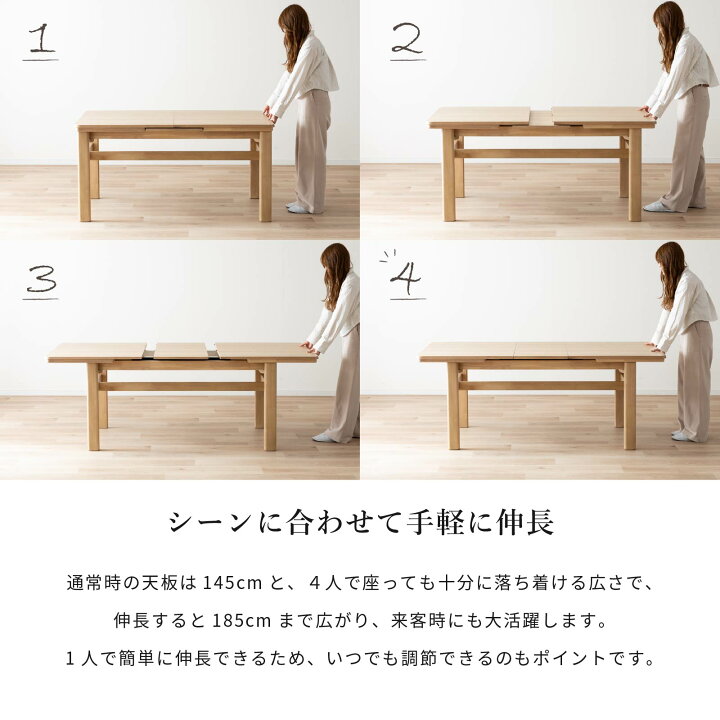 1

2

3

4

シーンに合わせて手軽に伸長

通常時の天板は 145cm と、４人で座っても十分に落ち着ける広さで、
伸長すると 185cm まで広がり、来客時にも大活躍します。
１人で簡単に伸長できるため、いつでも調節できるのもポイントです。