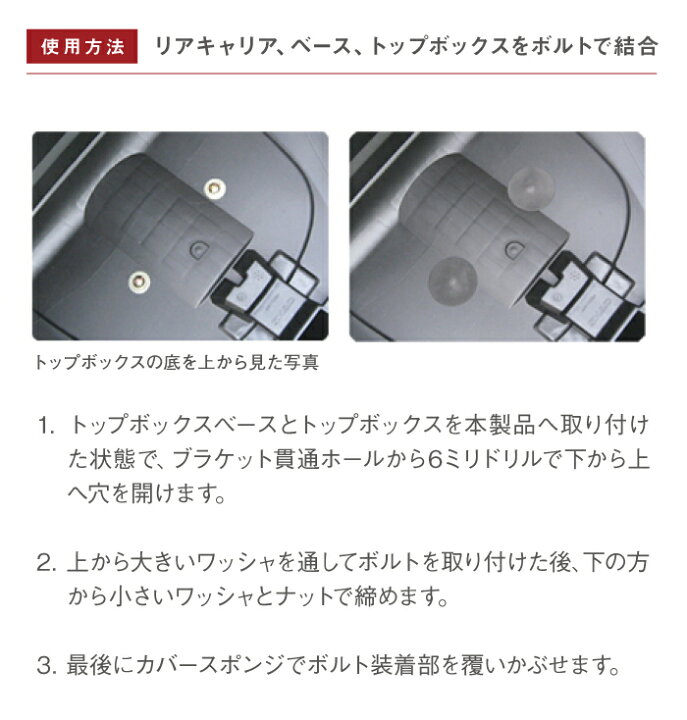 使用方法 リアキャリア、ベース、トップボックスをボルトで結合

トップボックスの底を上から見た写真

1. トップボックスベースとトップボックスを本製品へ取り付けた状態で、ブラケット貫通ホールから6ミリドリルで下から上へ穴を開けます。

2. 上から大きいワッシャを通してボルトを取り付けた後、下の方から小さいワッシャとナットで締めます。

3. 最後にカバースポンジでボルト装着部を覆いかぶせます。