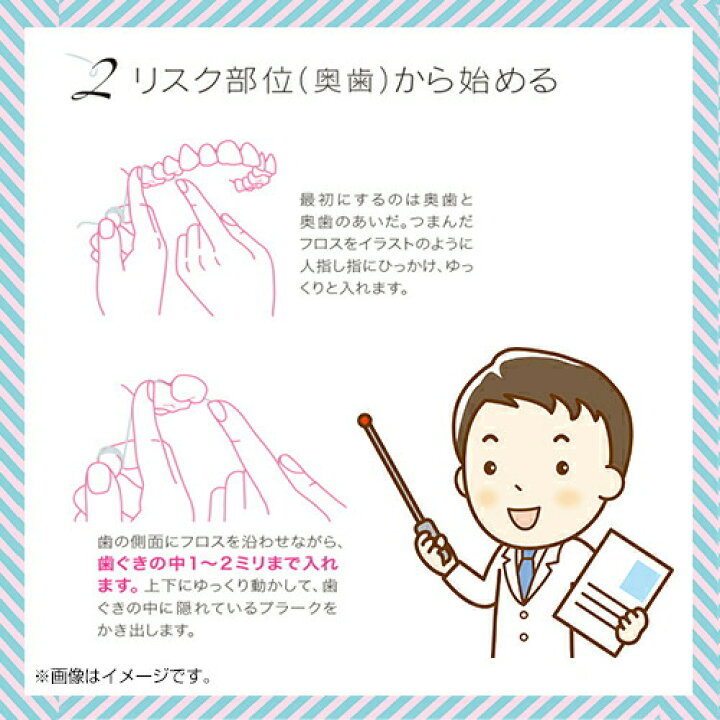 2 リスク部位（奥歯）から始める

最初にするのは奥歯と奥歯のあいだ。つまんだフロスをイラストのように人指し指にひっかけ、ゆっくりと入れます。

歯の側面にフロスを沿わせながら、歯ぐきの中1～2ミリまで入れます。上下にゆっくり動かして、歯ぐきの中に隠れているプラークをかき出します。

※画像はイメージです。