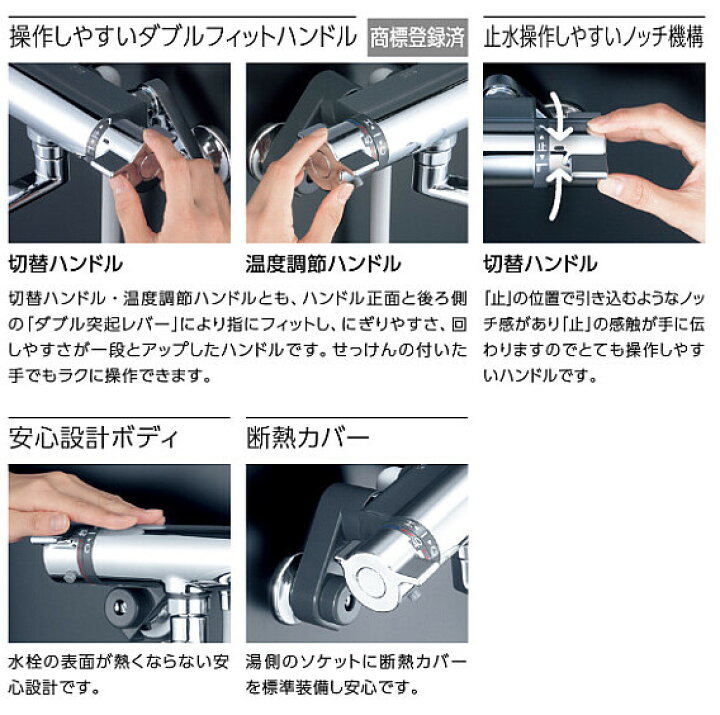 操作しやすいダブルフィットハンドル 商標登録済

切替ハンドル

温度調節ハンドル

切替ハンドル・温度調節ハンドルとも、ハンドル正面と後ろ側の「ダブル突起レバー」により指にフィットし、にぎりやすさ、回しやすさが一段とアップしたハンドルです。せっけんの付いた手でもラクに操作できます。

止水操作しやすいノッチ機構

切替ハンドル

「止」の位置で引き込むようなノッチ感があり「止」の感触が手に伝わりますのでとても操作しやすいハンドルです。

安心設計ボディ

水栓の表面が熱くならない安心設計です。

断熱カバー

湯側のソケットに断熱カバーを標準装備し安心です。