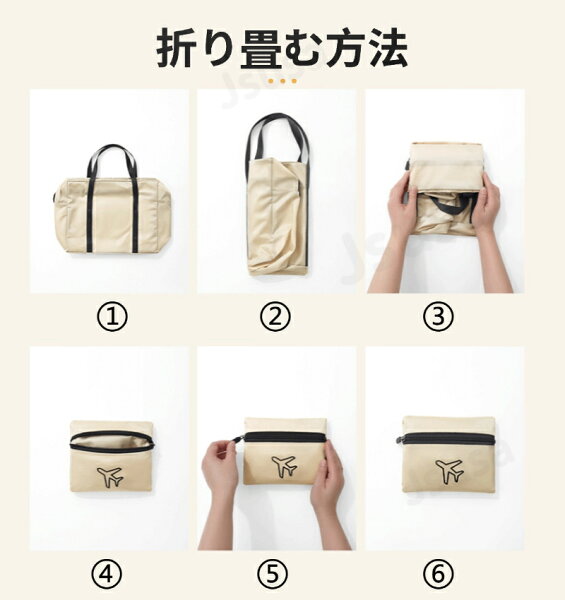 折り畳む方法

①

②

③

④

⑤

⑥