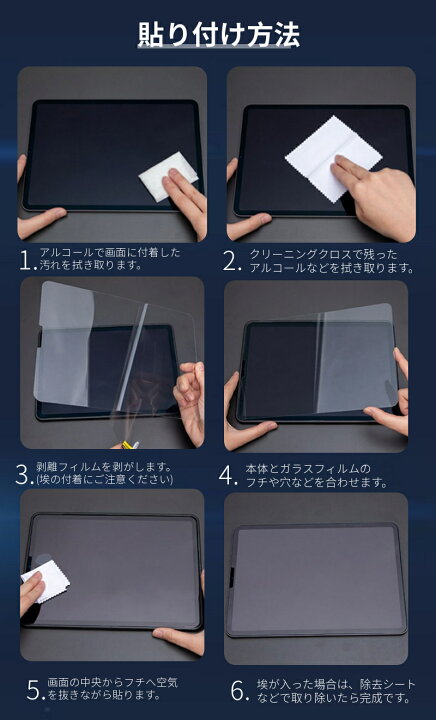 貼り付け方法

1. アルコールで画面に付着した汚れを拭き取ります。

2. クリーニングクロスで残ったアルコールなどを拭き取ります。

3. 剥離フィルムを剥がします。(埃の付着にご注意ください)

4. 本体とガラスフィルムのフチや穴などを合わせます。

5. 画面の中央からフチへ空気を抜きながら貼ります。

6. 埃が入った場合は、除去シートなどで取り除いたら完成です。