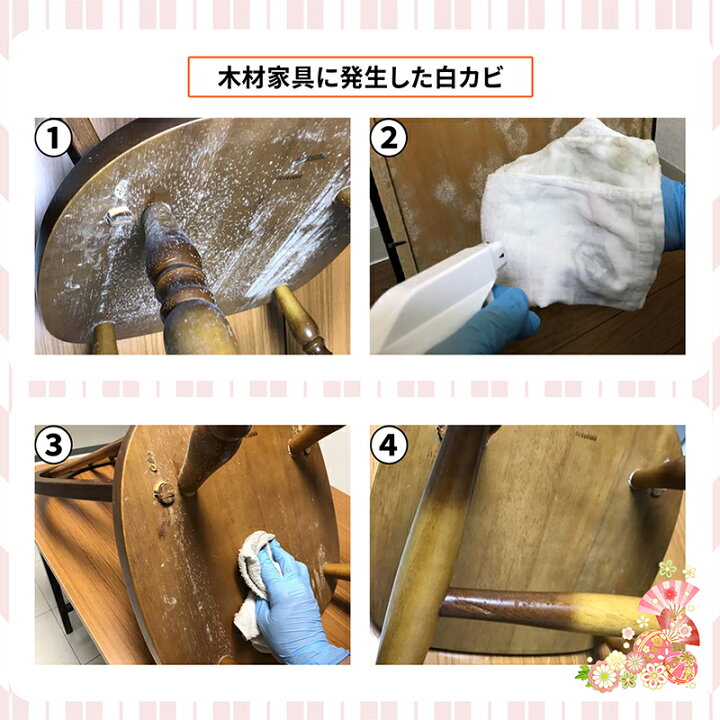 木材家具に発生した白カビ

①

②

③

④