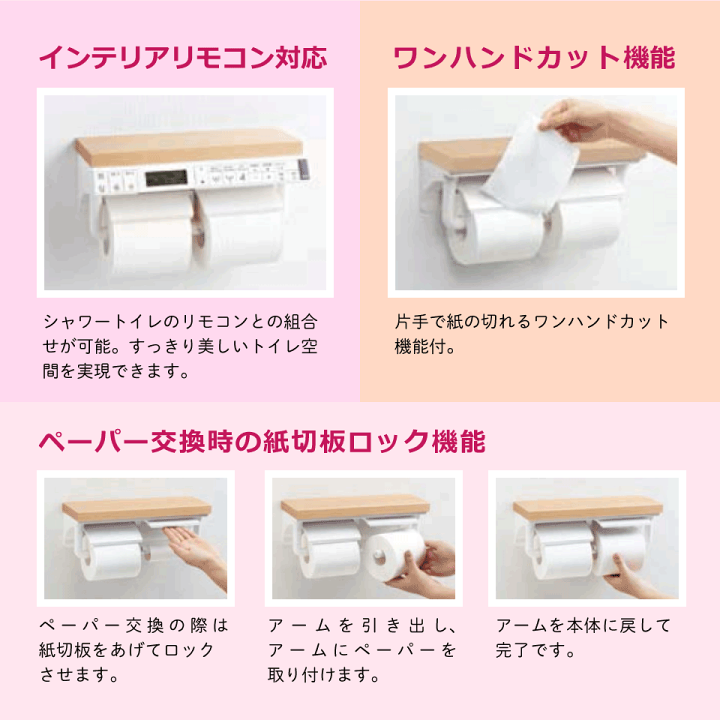 インテリアリモコン対応

シャワートイレのリモコンとの組合せが可能。すっきり美しいトイレ空間を実現できます。

ワンハンドカット機能

片手で紙の切れるワンハンドカット機能付。

ペーパー交換時の紙切板ロック機能

ペーパー交換の際は紙切板をあげてロックさせます。

アームを引き出し、アームにペーパーを取り付けます。

アームを本体に戻して完了です。