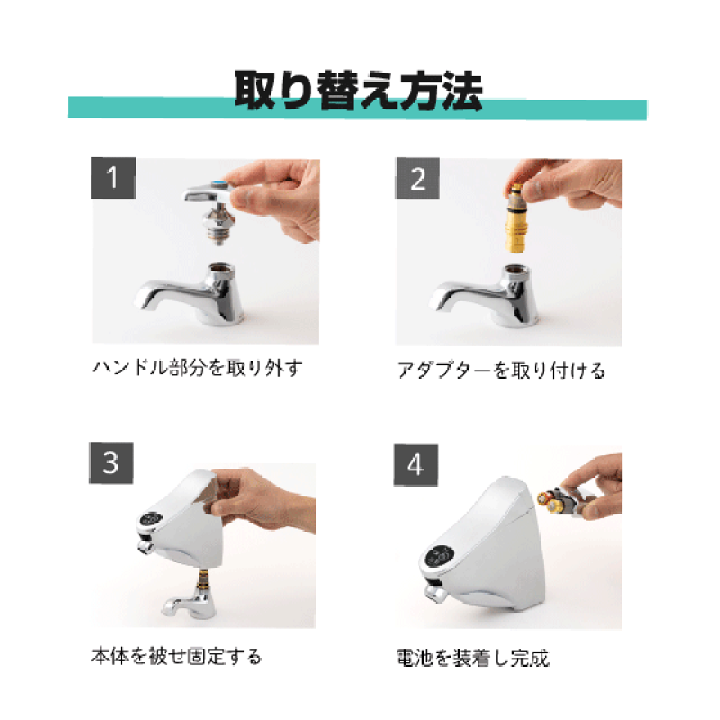 取り替え方法

1

ハンドル部分を取り外す

2

アダプターを取り付ける

3

本体を被せ固定する

4

電池を装着し完成