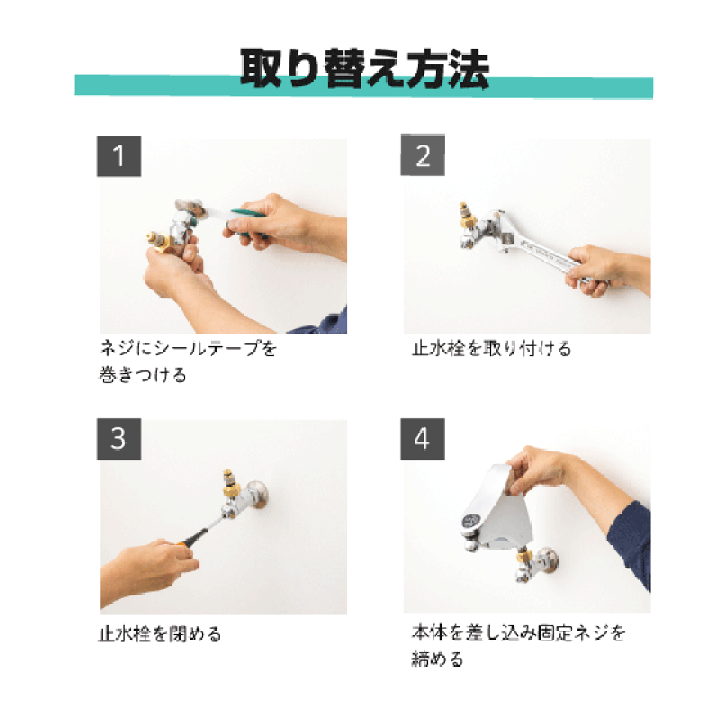 取り替え方法

1

ネジにシールテープを巻きつける

2

止水栓を取り付ける

3

止水栓を閉める

4

本体を差し込み固定ネジを締める