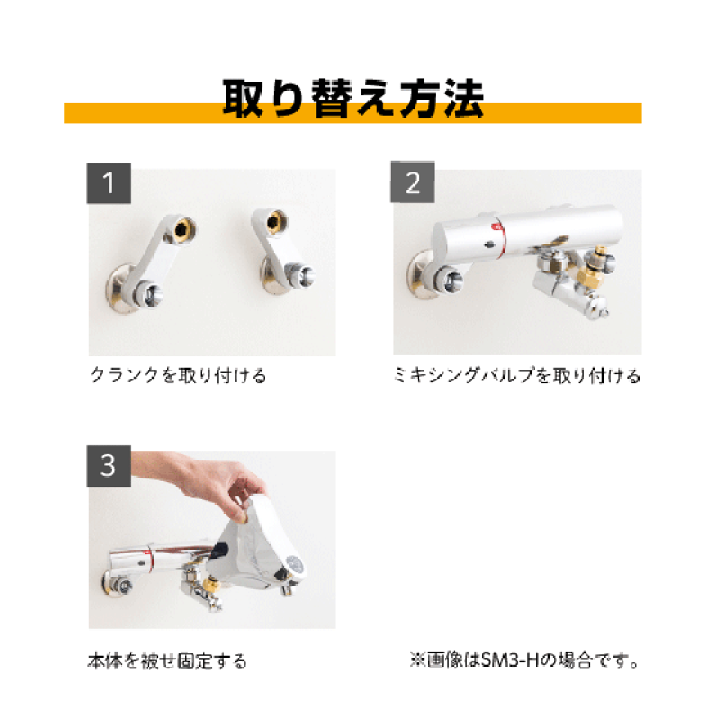 取り替え方法

1

クランクを取り付ける

2

ミキシングバルブを取り付ける

3

本体を被せ固定する

※画像はSM3-Hの場合です。