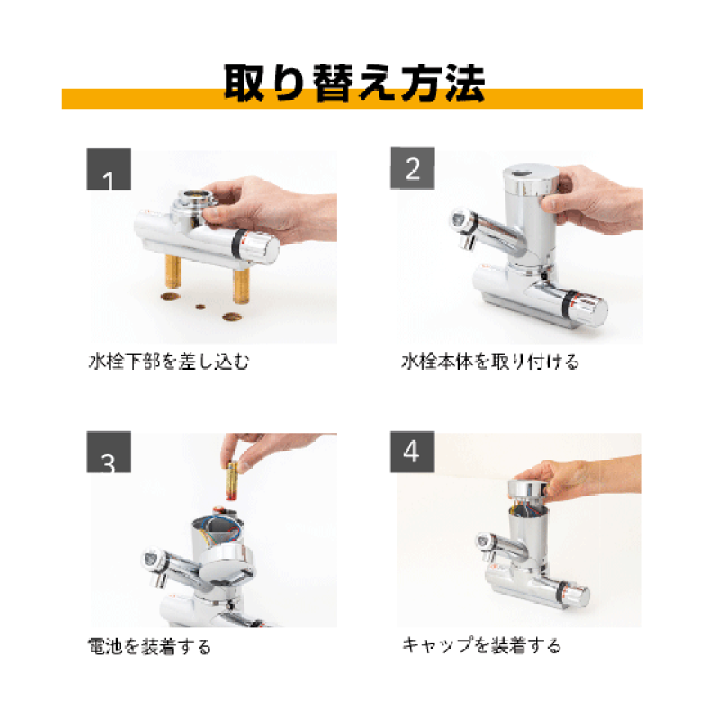 取り替え方法

1

水栓下部を差し込む

2

水栓本体を取り付ける

3

電池を装着する

4

キャップを装着する