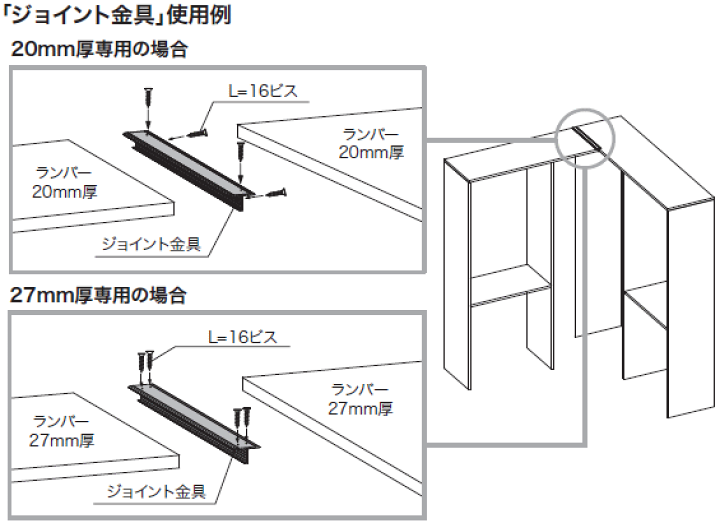 「ジョイント金具」使用例

20mm厚専用の場合

L=16ビス

ランバー
20mm厚

ランバー
20mm厚

ジョイント金具

27mm厚専用の場合

L=16ビス

ランバー
27mm厚

ランバー
27mm厚

ジョイント金具