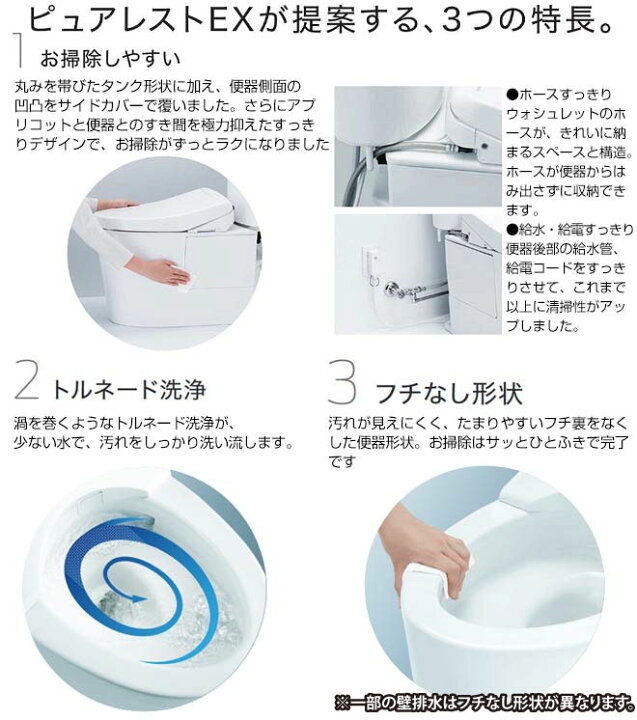 ピュアレストEXが提案する、3つの特長。

1 お掃除しやすい

丸みを帯びたタンク形状に加え、便器側面の凹凸をサイドカバーで覆いました。さらにアプリコットと便器とのすき間を極力抑えたすっきりデザインで、お掃除がずっとラクになりました

●ホースすっきり
ウォシュレットのホースが、きれいに納まるスペースと構造。ホースが便器からはみ出さずに収納できます。

●給水・給電すっきり
便器後部の給水管、給電コードをすっきりさせて、これまで以上に清掃性がアップしました。

2 トルネード洗浄

渦を巻くようなトルネード洗浄が、少ない水で、汚れをしっかり洗い流します。

3 フチなし形状

汚れが見えにくく、たまりやすいフチ裏をなくした便器形状。お掃除はサッとひとふきで完了です

※一部の壁排水はフチなし形状が異なります。