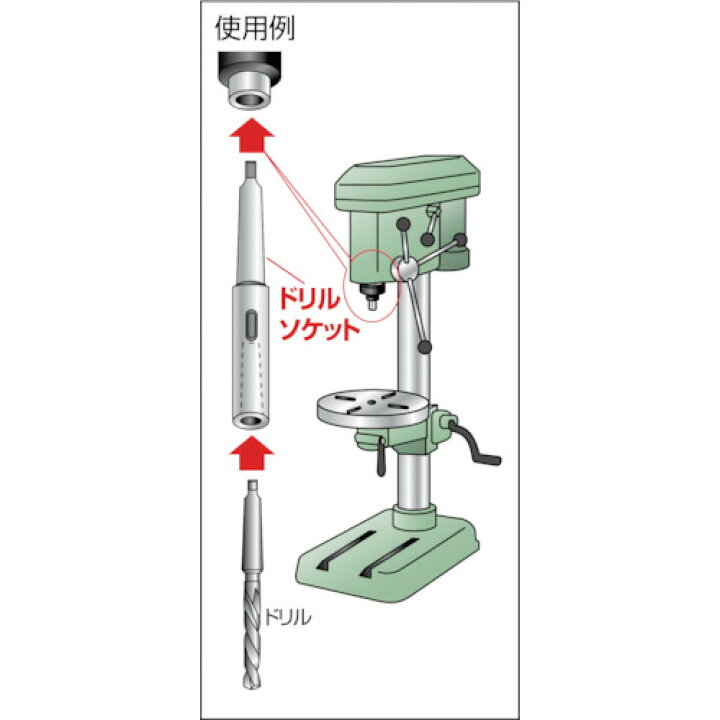 使用例

ドリル
ソケット

ドリル