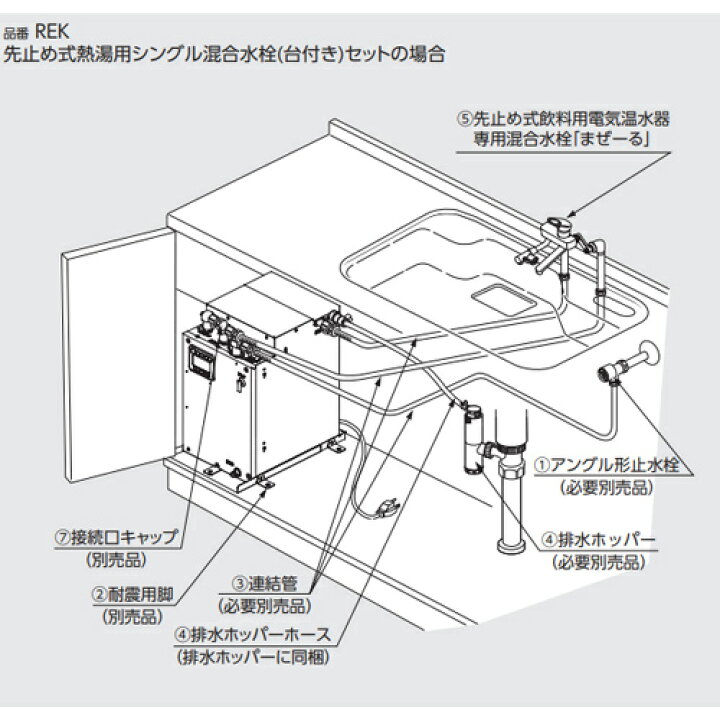 品番 REK
先止め式熱湯用シングル混合水栓(台付き)セットの場合

⑤先止め式飲料用電気温水器
専用混合水栓「まぜーる」

①アングル形止水栓
(必要別売品)

④排水ホッパー
(必要別売品)

⑦接続口キャップ
(別売品)

②耐震用脚
(別売品)

③連結管
(必要別売品)

④排水ホッパーホース
(排水ホッパーに同梱)