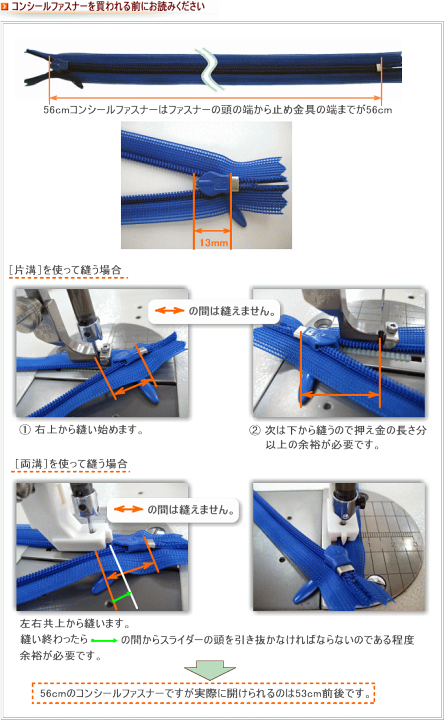 コンシールファスナーを買われる前にお読みください

56cmコンシールファスナーはファスナーの頭の端から止め金具の端までが56cm

13mm

[片溝]を使って縫う場合

の間は縫えません。

① 右上から縫い始めます。

② 次は下から縫うので押え金の長さ分以上の余裕が必要です。

[両溝]を使って縫う場合

の間は縫えません。

左右共上から縫います。
縫い終わったら の間からスライダーの頭を引き抜かなければならないのである程度余裕が必要です。

56cmのコンシールファスナーですが実際に開けられるのは53cm前後です。