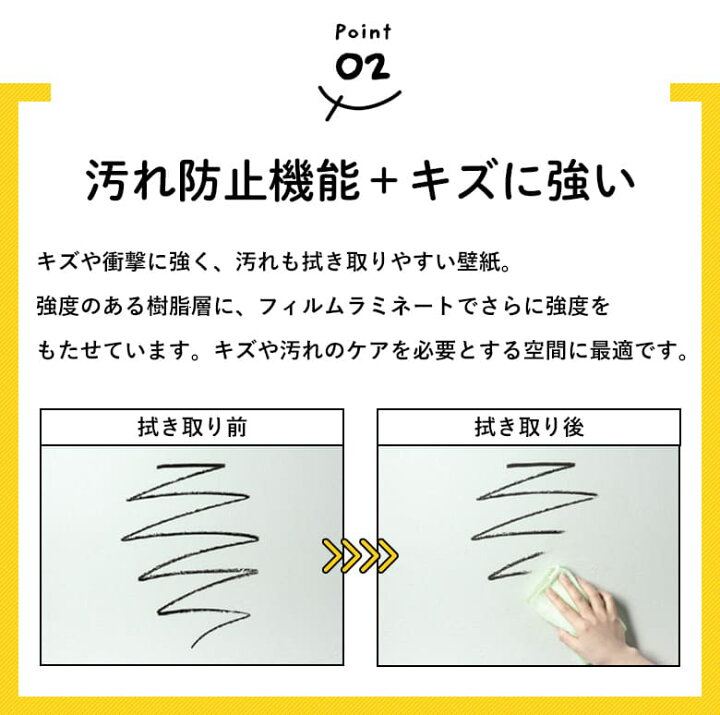 Point
02

汚れ防止機能＋キズに強い

キズや衝撃に強く、汚れも拭き取りやすい壁紙。
強度のある樹脂層に、フィルムラミネートでさらに強度を
もたせています。キズや汚れのケアを必要とする空間に最適です。

拭き取り前

拭き取り後