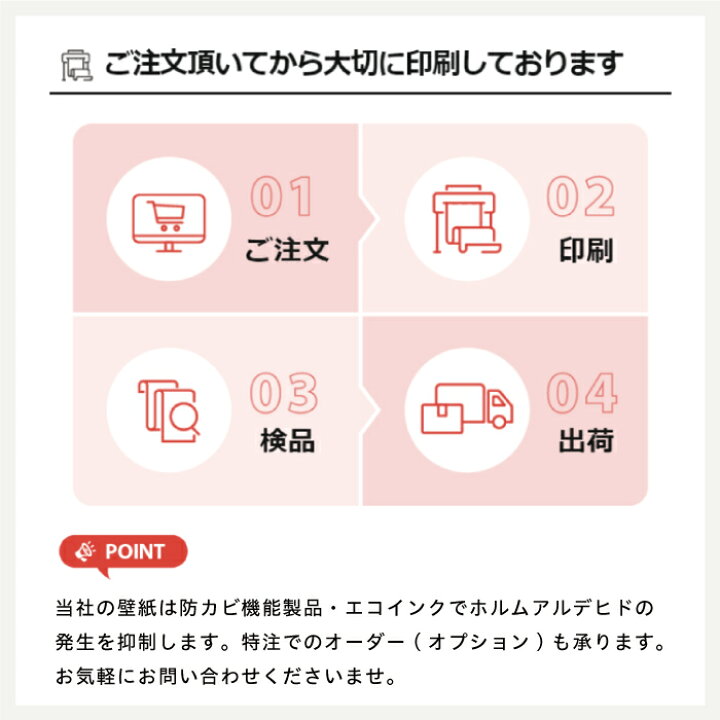 ご注文頂いてから大切に印刷しております

01
ご注文

02
印刷

03
検品

04
出荷

POINT

当社の壁紙は防カビ機能製品・エコインクでホルムアルデヒドの発生を抑制します。特注でのオーダー（オプション）も承ります。お気軽にお問い合わせくださいませ。