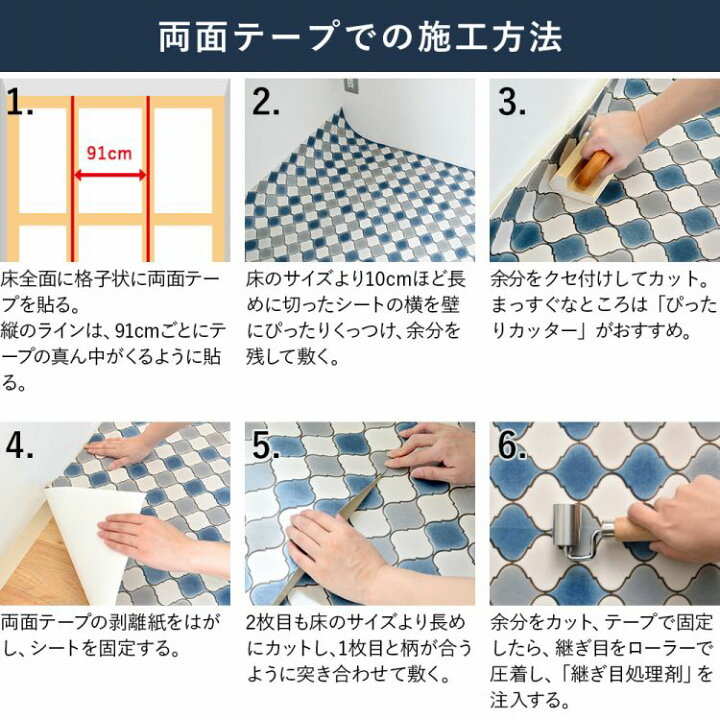 両面テープでの施工方法

1.

91cm

床全面に格子状に両面テープを貼る。
縦のラインは、91cmごとにテープの真ん中がくるように貼る。

2.

床のサイズより10cmほど長めに切ったシートの横を壁にぴったりくっつけ、余分を残して敷く。

3.

余分をクセ付けしてカット。まっすぐなところは「ぴったりカッター」がおすすめ。

4.

両面テープの剥離紙をはがし、シートを固定する。

5.

2枚目も床のサイズより長めにカットし、1枚目と柄が合うように突き合わせて敷く。

6.

余分をカット、テープで固定したら、継ぎ目をローラーで圧着し、「継ぎ目処理剤」を注入する。