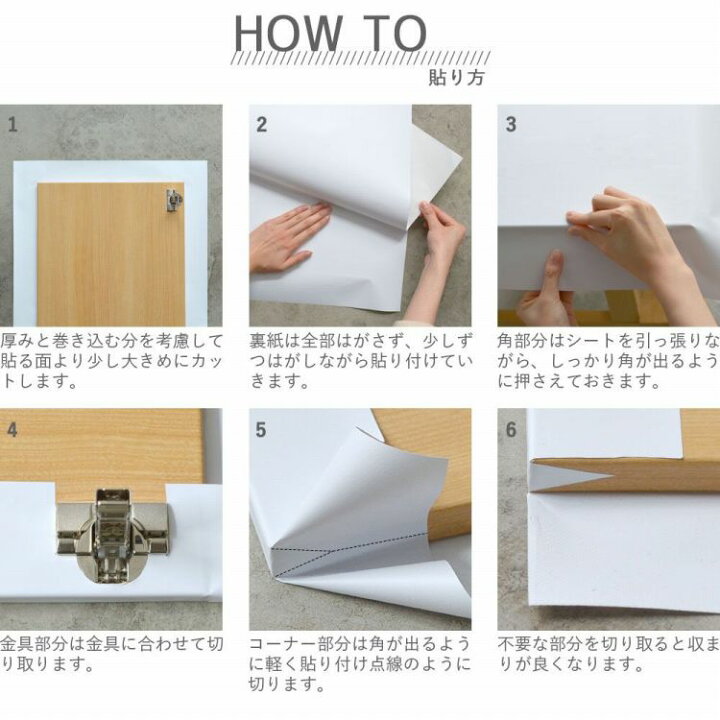 HOW TO

貼り方

1

厚みと巻き込む分を考慮して貼る面より少し大きめにカットします。

2

裏紙は全部はがさず、少しずつはがしながら貼り付けていきます。

3

角部分はシートを引っ張りながら、しっかり角が出るように押さえておきます。

4

金具部分は金具に合わせて切り取ります。

5

コーナー部分は角が出るように軽く貼り付け点線のように切ります。

6

不要な部分を切り取ると収まりが良くなります。