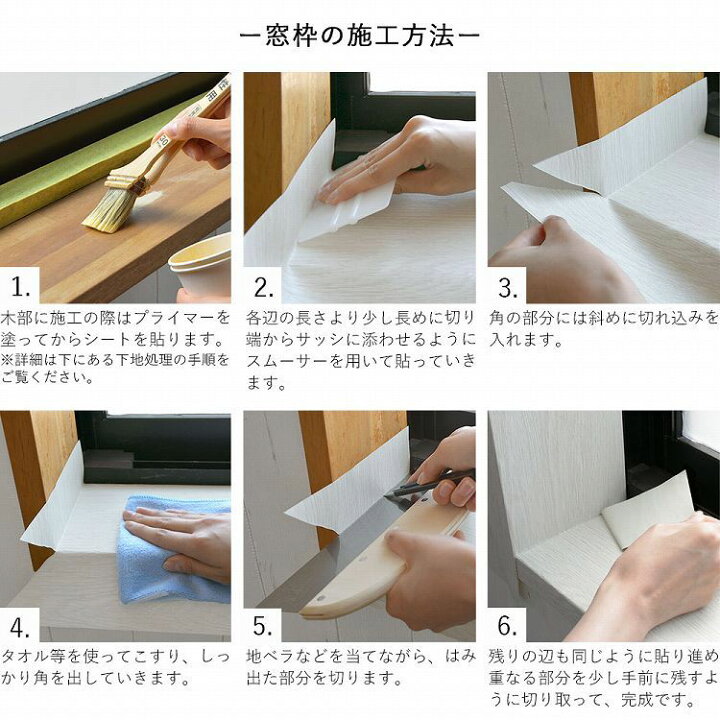 ー窓枠の施工方法ー

1.

木部に施工の際はプライマーを塗ってからシートを貼ります。
※詳細は下にある下地処理の手順をご覧ください。

2.

各辺の長さより少し長めに切り端からサッシに添わせるようにスムーサーを用いて貼っていきます。

3.

角の部分には斜めに切れ込みを入れます。

4.

タオル等を使ってこすり、しっかり角を出していきます。

5.

地ベラなどを当てながら、はみ出た部分を切ります。

6.

残りの辺も同じように貼り進め重なる部分を少し手前に残すように切り取って、完成です。