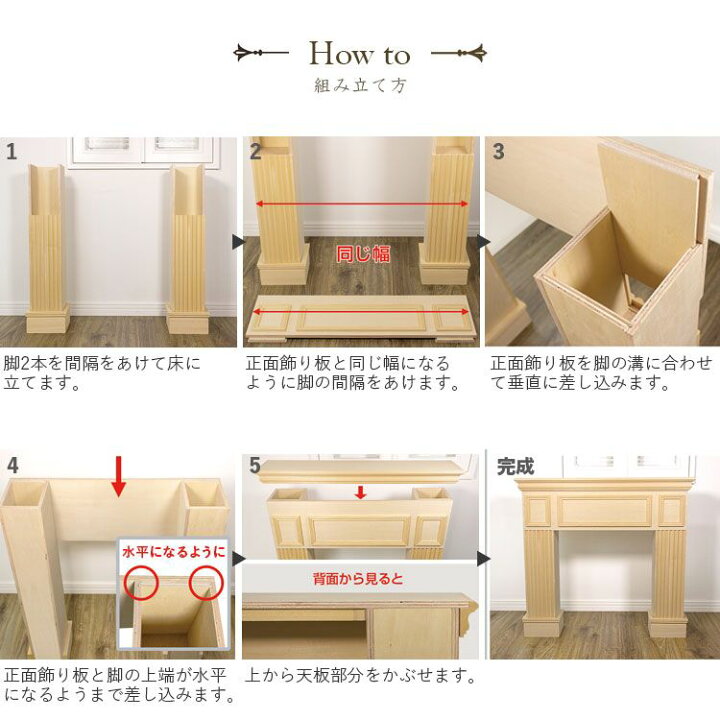 How to
組み立て方

1

脚2本を間隔をあけて床に立てます。

2

同じ幅

正面飾り板と同じ幅になるように脚の間隔をあけます。

3

正面飾り板を脚の溝に合わせて垂直に差し込みます。

4

水平になるように

正面飾り板と脚の上端が水平になるようまで差し込みます。

5

背面から見ると

上から天板部分をかぶせます。

完成