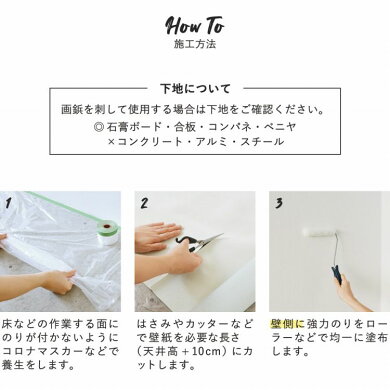 How To
施工方法

下地について

画鋲を刺して使用する場合は下地をご確認ください。
◎石膏ボード・合板・コンパネ・ベニヤ
×コンクリート・アルミ・スチール

1

床などの作業する面にのりが付かないようにコロナマスカーなどで養生をします。

2

はさみやカッターなどで壁紙を必要な長さ（天井高＋10cm）にカットします。

3

壁側に強力のりをローラーなどで均一に塗布します。