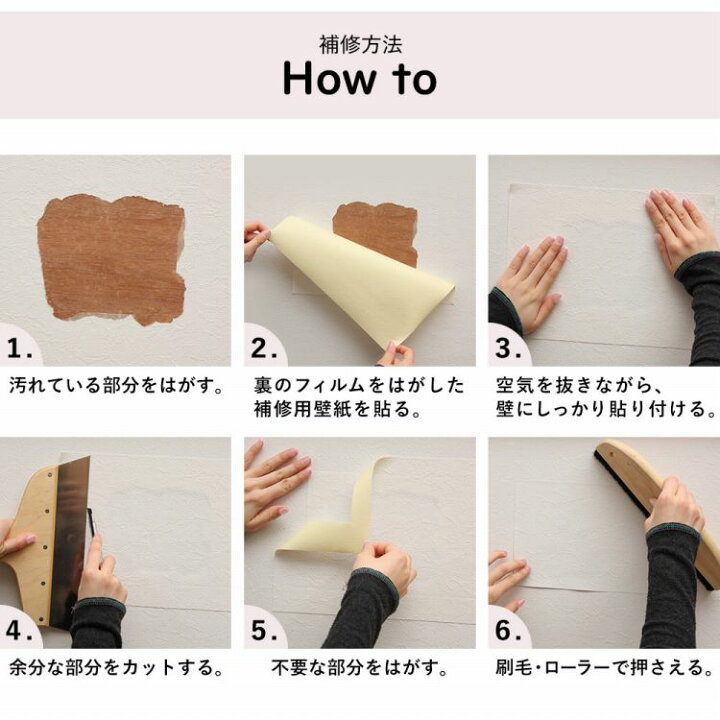 補修方法
How to

1.
汚れている部分をはがす。

2.
裏のフィルムをはがした補修用壁紙を貼る。

3.
空気を抜きながら、壁にしっかり貼り付ける。

4.
余分な部分をカットする。

5.
不要な部分をはがす。

6.
刷毛・ローラーで押さえる。