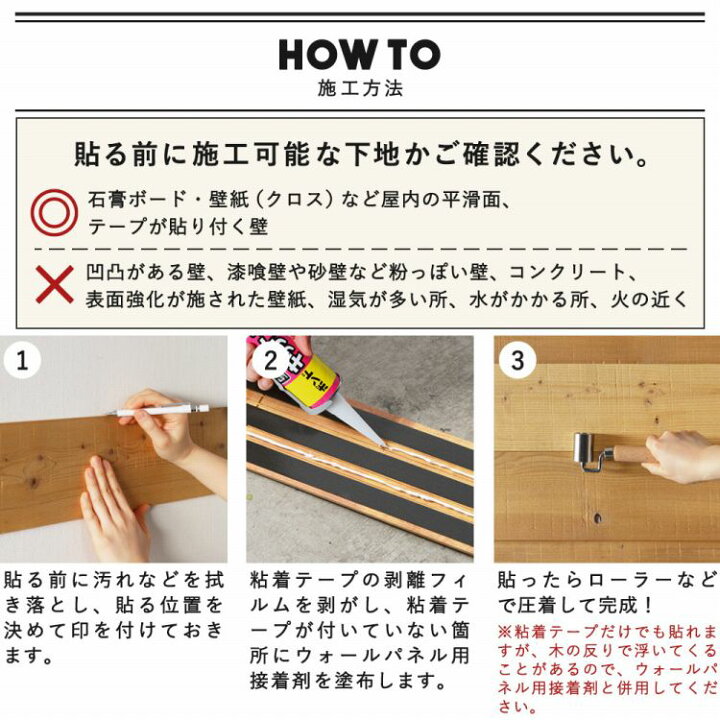 HOW TO
施工方法

貼る前に施工可能な下地かご確認ください。

石膏ボード・壁紙（クロス）など屋内の平滑面、テープが貼り付く壁

凹凸がある壁、漆喰壁や砂壁など粉っぽい壁、コンクリート、表面強化が施された壁紙、湿気が多い所、水がかかる所、火の近く

1

貼る前に汚れなどを拭き落とし、貼る位置を決めて印を付けておきます。

2

粘着テープの剥離フィルムを剥がし、粘着テープが付いていない箇所にウォールパネル用接着剤を塗布します。

3

貼ったらローラーなどで圧着して完成！
※粘着テープだけでも貼れますが、木の反りで浮いてくることがあるので、ウォールパネル用接着剤と併用してください。