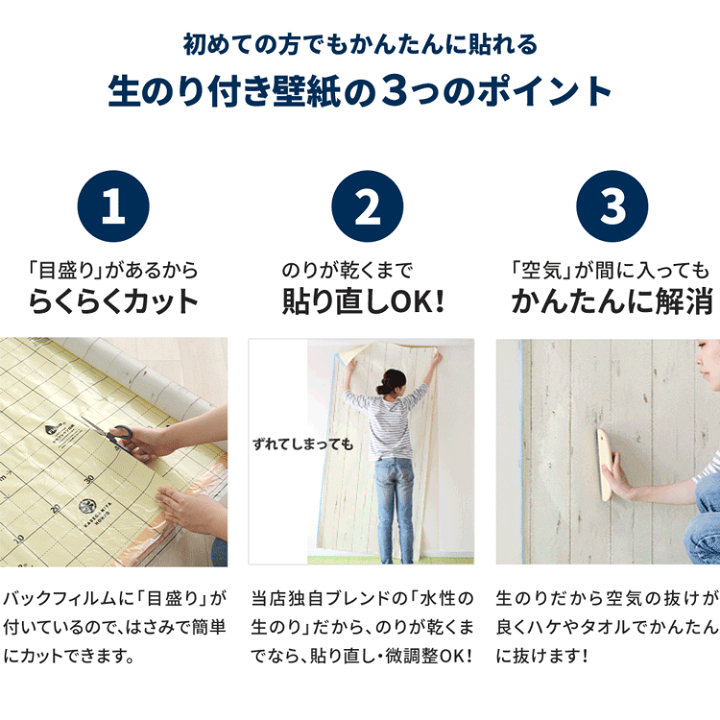 初めての方でもかんたんに貼れる
生のり付き壁紙の3つのポイント

1
「目盛り」があるから
らくらくカット

30
20
10

バックフィルムに「目盛り」が付いているので、はさみで簡単にカットできます。

2
のりが乾くまで
貼り直しOK!

ずれてしまっても

当店独自ブレンドの「水性の生のり」だから、のりが乾くまでなら、貼り直し・微調整OK!

3
「空気」が間に入っても
かんたんに解消

生のりだから空気の抜けが良くハケやタオルでかんたんに抜けます!