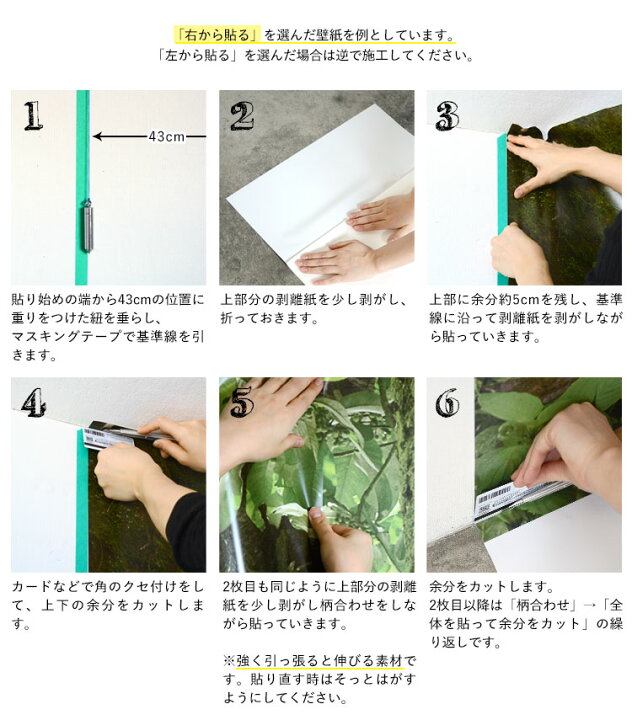 「右から貼る」を選んだ壁紙を例としています。
「左から貼る」を選んだ場合は逆で施工してください。

1

43cm

貼り始めの端から43cmの位置に重りをつけた紐を垂らし、マスキングテープで基準線を引きます。

2

上部分の剥離紙を少し剥がし、折っておきます。

3

上部に余分約5cmを残し、基準線に沿って剥離紙を剥がしながら貼っていきます。

4

カードなどで角のクセ付けをして、上下の余分をカットします。

5

2枚目も同じように上部分の剥離紙を少し剥がし柄合わせをしながら貼っていきます。

※強く引っ張ると伸びる素材です。貼り直す時はそっとはがすようにしてください。

6

余分をカットします。
2枚目以降は「柄合わせ」→「全体を貼って余分をカット」の繰り返しです。