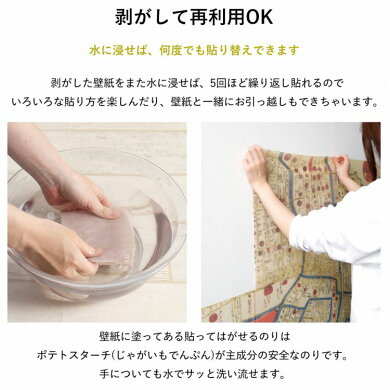 剥がして再利用OK

水に浸せば、何度でも貼り替えできます

剥がした壁紙をまた水に浸せば、5回ほど繰り返し貼れるので
いろいろな貼り方を楽しんだり、壁紙と一緒にお引っ越しもできちゃいます。

壁紙に塗ってある貼ってはがせるのりは
ポテトスターチ(じゃがいもでんぷん)が主成分の安全なのりです。
手についても水でサッと洗い流せます。