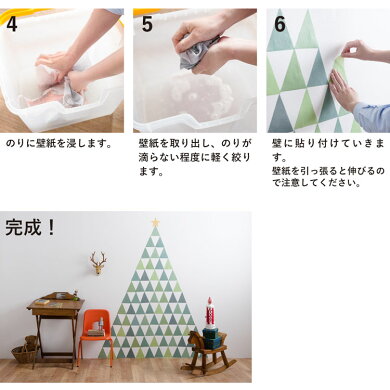 4

のりに壁紙を浸します。

5

壁紙を取り出し、のりが滴らない程度に軽く絞ります。

6

壁に貼り付けていきます。
壁紙を引っ張ると伸びるので注意してください。

完成！