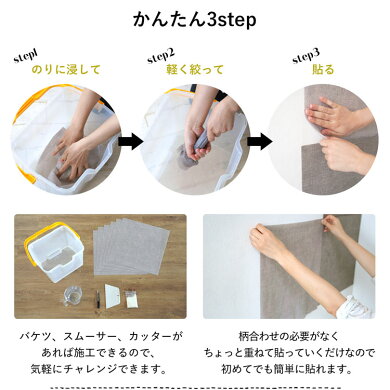 かんたん3step

step1
のりに浸して

step2
軽く絞って

step3
貼る

バケツ、スムーサー、カッターがあれば施工できるので、気軽にチャレンジできます。

柄合わせの必要がなくちょっと重ねて貼っていくだけなので初めてでも簡単に貼れます。