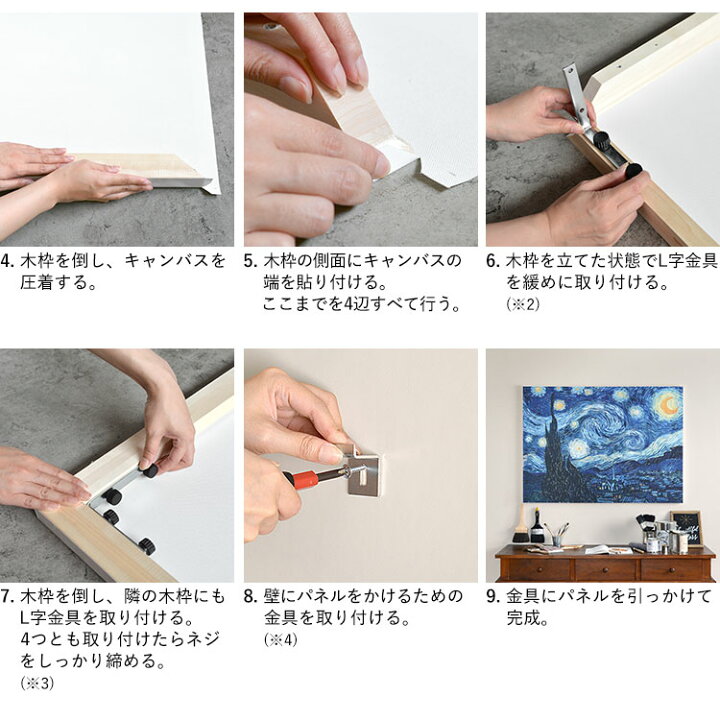 4. 木枠を倒し、キャンバスを圧着する。

5. 木枠の側面にキャンバスの端を貼り付ける。
ここまでを4辺すべて行う。

6. 木枠を立てた状態でL字金具を緩めに取り付ける。
(※2)

7. 木枠を倒し、隣の木枠にもL字金具を取り付ける。
4つとも取り付けたらネジをしっかり締める。
(※3)

8. 壁にパネルをかけるための金具を取り付ける。
(※4)

9. 金具にパネルを引っかけて完成。