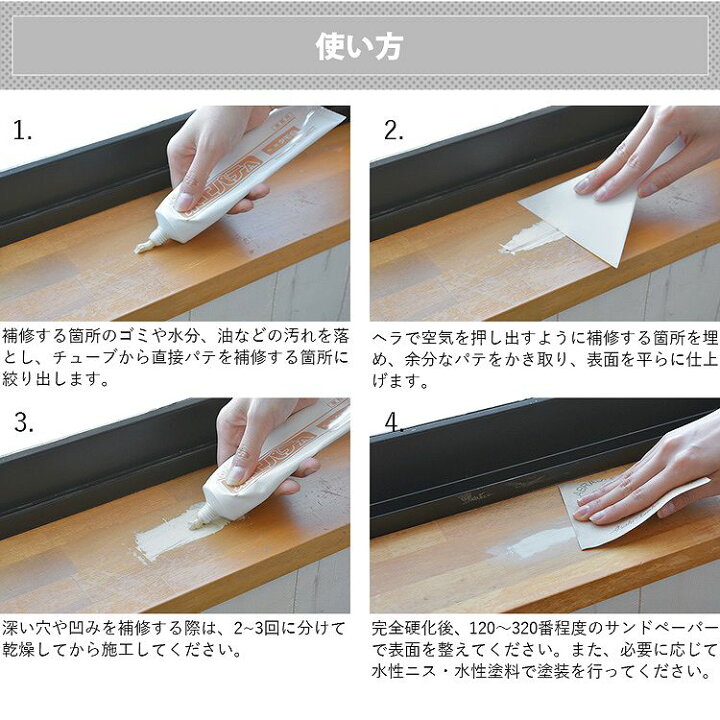 使い方

1.

補修する箇所のゴミや水分、油などの汚れを落とし、チューブから直接パテを補修する箇所に絞り出します。

2.

ヘラで空気を押し出すように補修する箇所を埋め、余分なパテをかき取り、表面を平らに仕上げます。

3.

深い穴や凹みを補修する際は、2~3回に分けて乾燥してから施工してください。

4.

完全硬化後、120～320番程度のサンドペーパーで表面を整えてください。また、必要に応じて水性ニス・水性塗料で塗装を行ってください。