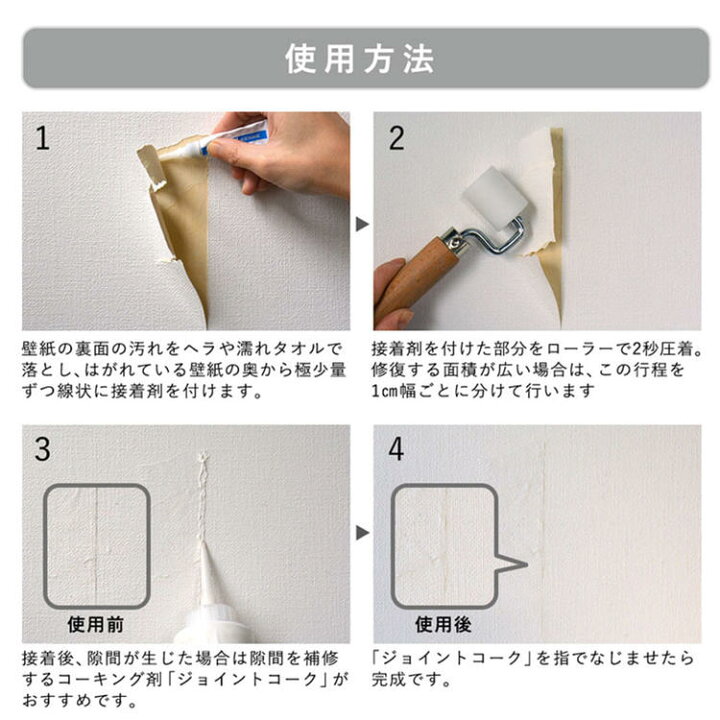 使用方法

1

壁紙の裏面の汚れをヘラや濡れタオルで落とし、はがれている壁紙の奥から極少量ずつ線状に接着剤を付けます。

2

接着剤を付けた部分をローラーで2秒圧着。修復する面積が広い場合は、この行程を1cm幅ごとに分けて行います

3

使用前

接着後、隙間が生じた場合は隙間を補修するコーキング剤「ジョイントコーク」がおすすめです。

4

使用後

「ジョイントコーク」を指でなじませたら完成です。