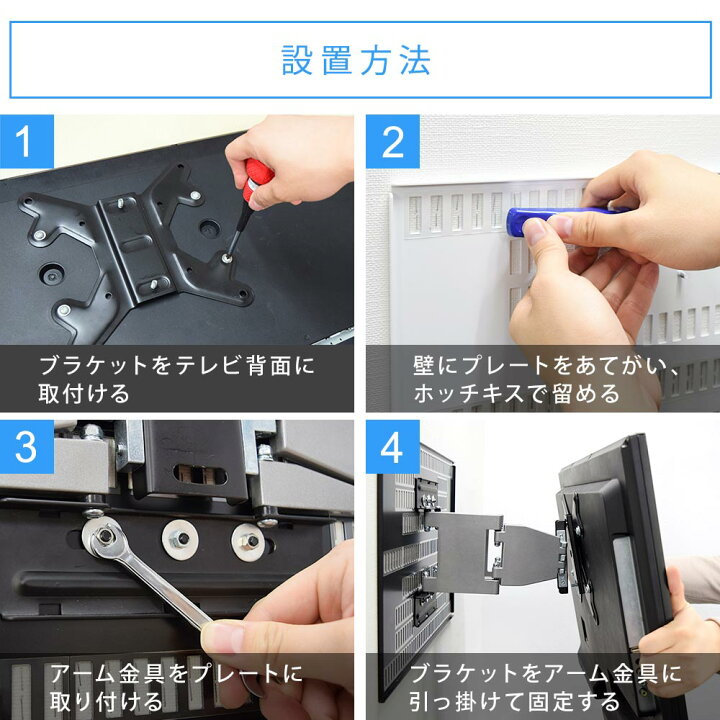 設置方法

1

ブラケットをテレビ背面に取付ける

2

壁にプレートをあてがい、ホッチキスで留める

3

アーム金具をプレートに取り付ける

4

ブラケットをアーム金具に引っ掛けて固定する