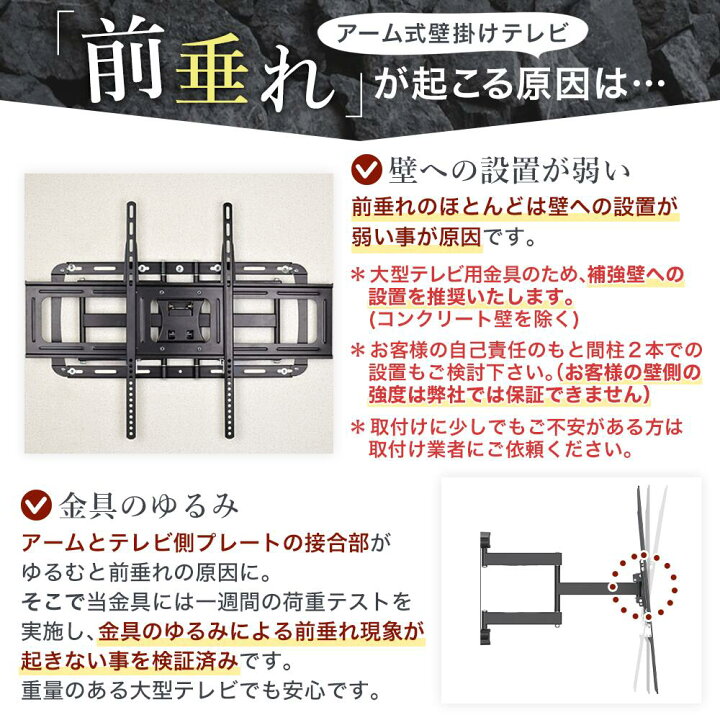 アーム式壁掛けテレビ

「前垂れ」が起こる原因は…

壁への設置が弱い

前垂れのほとんどは壁への設置が弱い事が原因です。

＊大型テレビ用金具のため、補強壁への設置を推奨いたします。(コンクリート壁を除く)

＊お客様の自己責任のもと間柱２本での設置もご検討下さい。(お客様の壁側の強度は弊社では保証できません)

＊取付けに少しでもご不安がある方は取付け業者にご依頼ください。

金具のゆるみ

アームとテレビ側プレートの接合部がゆるむと前垂れの原因に。
そこで当金具には一週間の荷重テストを実施し、金具のゆるみによる前垂れ現象が起きない事を検証済みです。
重量のある大型テレビでも安心です。