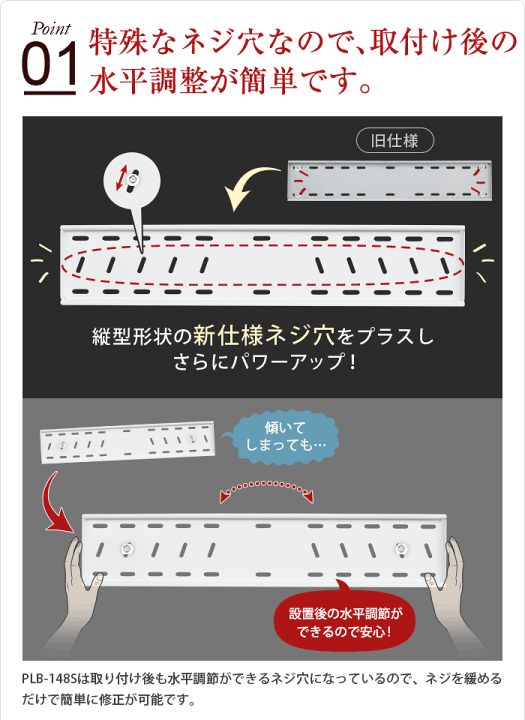 Point
01
特殊なネジ穴なので、取付け後の水平調整が簡単です。

旧仕様

縦型形状の新仕様ネジ穴をプラスしさらにパワーアップ！

傾いてしまっても…

設置後の水平調節ができるので安心！

PLB-148Sは取り付け後も水平調節ができるネジ穴になっているので、ネジを緩めるだけで簡単に修正が可能です。