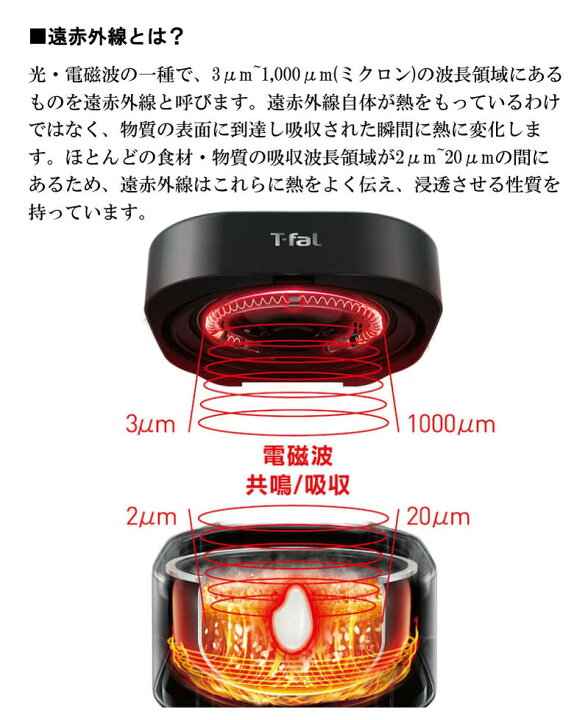 ■遠赤外線とは？

光・電磁波の一種で、3μm~1,000μm(ミクロン)の波長領域にあるものを遠赤外線と呼びます。遠赤外線自体が熱をもっているわけではなく、物質の表面に到達し吸収された瞬間に熱に変化します。ほとんどの食材・物質の吸収波長領域が2μm~20μmの間にあるため、遠赤外線はこれらに熱をよく伝え、浸透させる性質を持っています。

T-fal

3μm

1000μm

電磁波
共鳴/吸収

2μm

20μm