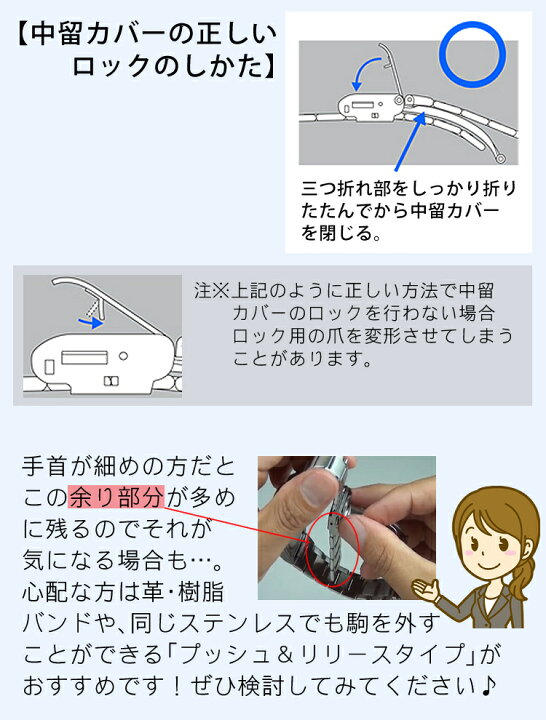 【中留カバーの正しいロックのしかた】

三つ折れ部をしっかり折りたたんでから中留カバーを閉じる。

注※上記のように正しい方法で中留カバーのロックを行わない場合ロック用の爪を変形させてしまうことがあります。

手首が細めの方だとこの余り部分が多めに残るのでそれが気になる場合も…。心配な方は革･樹脂バンドや、同じステンレスでも駒を外すことができる「プッシュ＆リリースタイプ」がおすすめです！ぜひ検討してみてください♪