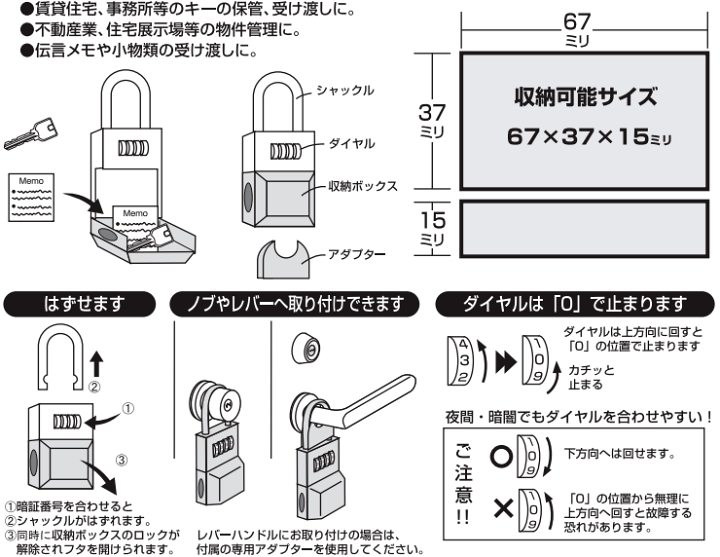 ●賃貸住宅、事務所等のキーの保管、受け渡しに。
●不動産業、住宅展示場等の物件管理に。
●伝言メモや小物類の受け渡しに。

Memo

Memo

シャックル

ダイヤル

収納ボックス

アダプター

67
ミリ

37
ミリ

15
ミリ

収納可能サイズ
67×37×15ミリ

はずせます

②

①

③

①暗証番号を合わせると
②シャックルがはずれます。
③同時に収納ボックスのロックが解除されフタを開けられます。

ノブやレバーへ取り付けできます

レバーハンドルにお取り付けの場合は、付属の専用アダプターを使用してください。

ダイヤルは「0」で止まります

4
3
2

1
0
9

ダイヤルは上方向に回すと「0」の位置で止まります

カチッと止まる

夜間・暗闇でもダイヤルを合わせやすい！

ご注意!!

○

1
0
9

下方向へは回せます。

×

1
0
9

「0」の位置から無理に上方向へ回すと故障する恐れがあります。