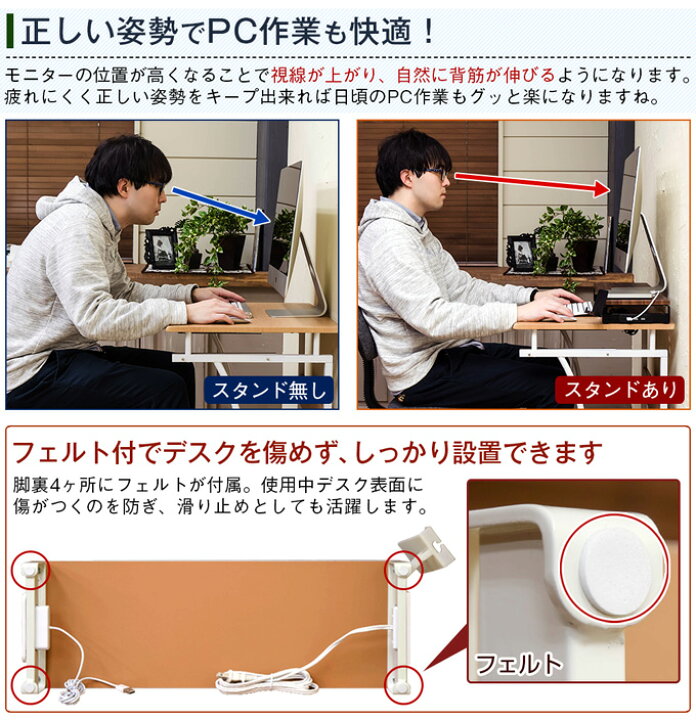 正しい姿勢でPC作業も快適！

モニターの位置が高くなることで視線が上がり、自然に背筋が伸びるようになります。疲れにくく正しい姿勢をキープ出来れば日頃のPC作業もグッと楽になりますね。

スタンド無し

スタンドあり

フェルト付でデスクを傷めず、しっかり設置できます

脚裏4ヶ所にフェルトが付属。使用中デスク表面に傷がつくのを防ぎ、滑り止めとしても活躍します。

フェルト